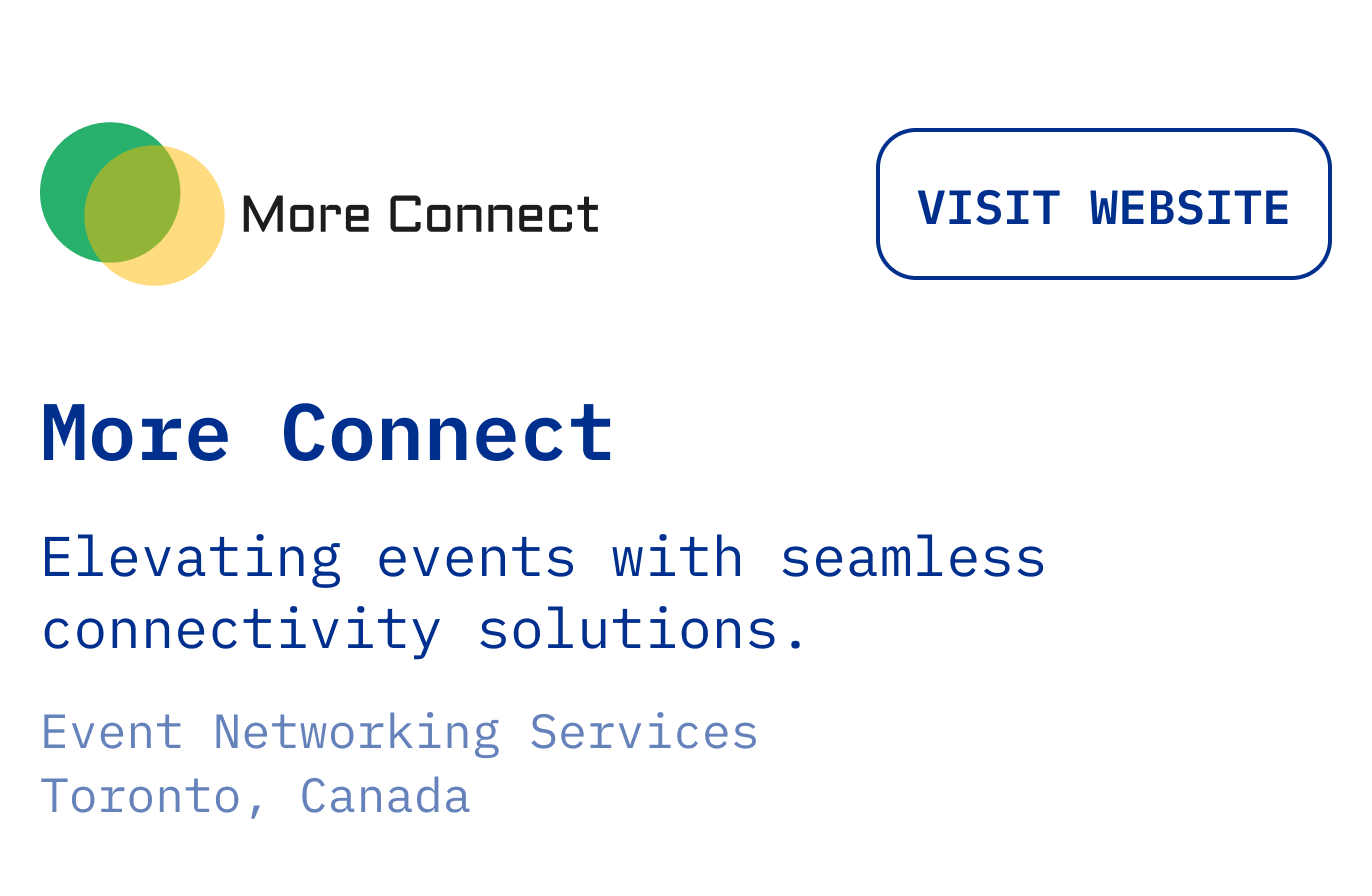 More Connect

VISIT WEBSITE

More Connect

Elevating events with seamless connectivity solutions.

Event Networking Services
Toronto, Canada